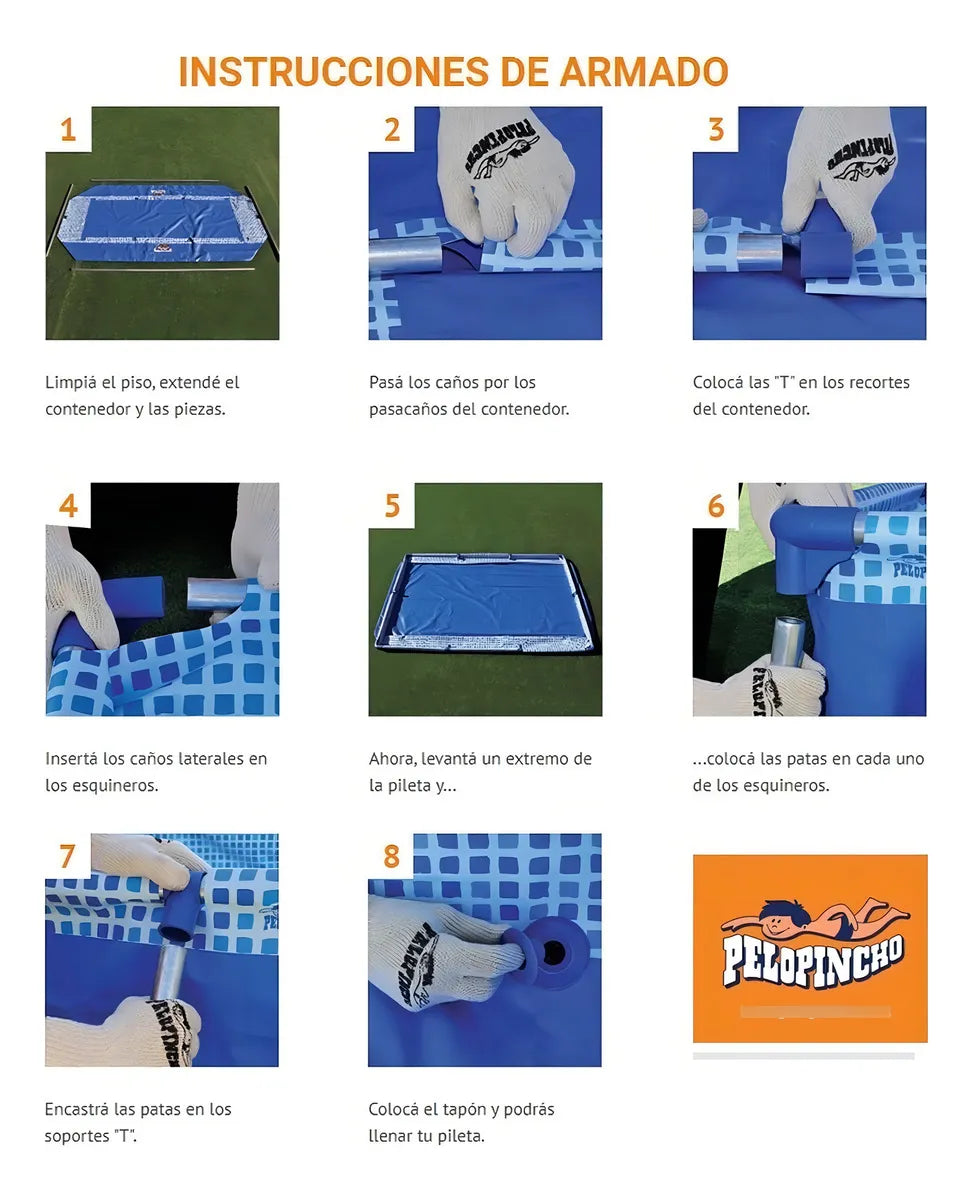 INSTRUCCIONES DE ARMADO

1

Limpiá el piso, extendé el contenedor y las piezas.

2

Pasá los caños por los pasacaños del contenedor.

3

Colocá las "T" en los recortes del contenedor.

4

Insertá los caños laterales en los esquineros.

5

Ahora, levantá un extremo de la pileta y...

6

...colocá las patas en cada uno de los esquineros.

7

Encastrá las patas en los soportes "T".

8

Colocá el tapón y podrás llenar tu pileta.

PELOPINCHO